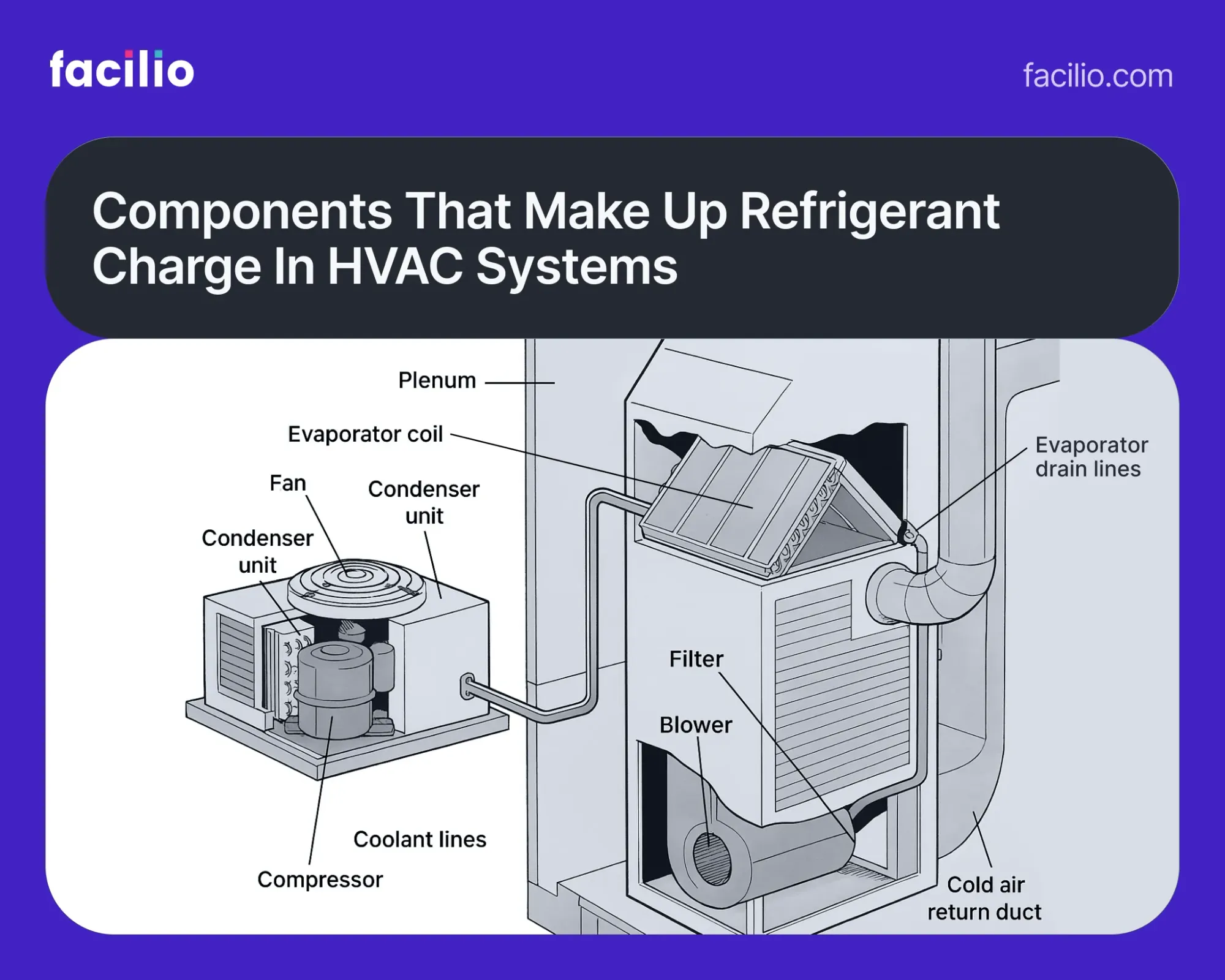 facilio

facilio.com

Components That Make Up Refrigerant Charge In HVAC Systems

Plenum

Evaporator coil

Fan

Condenser unit

Condenser unit

Evaporator drain lines

Filter

Blower

Coolant lines

Compressor

Cold air return duct